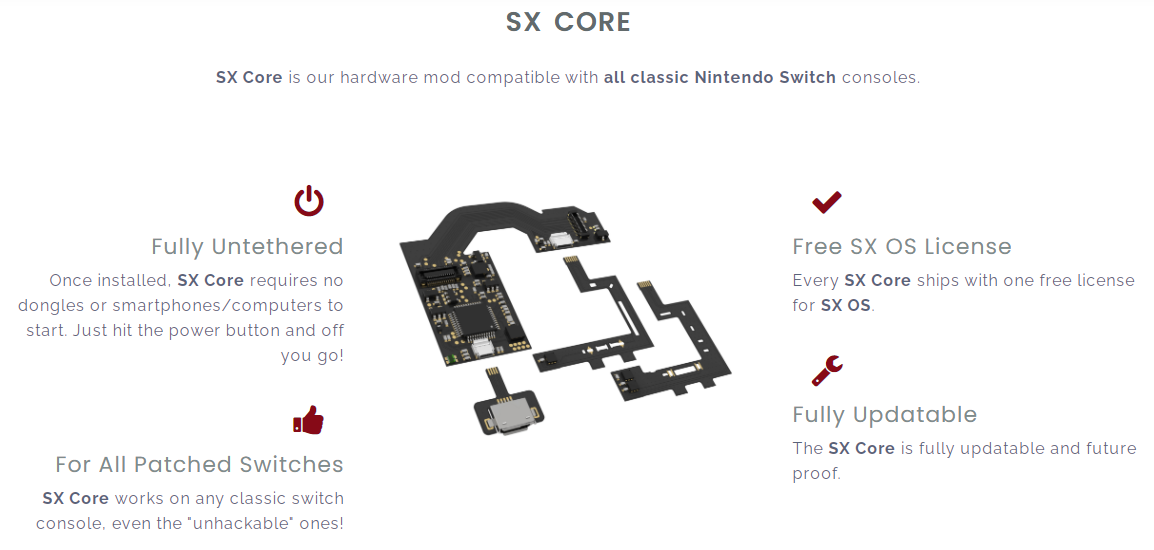 SX CORE

SX Core is our hardware mod compatible with all classic Nintendo Switch consoles.

Fully Untethered

Once installed, SX Core requires no dongles or smartphones/computers to start. Just hit the power button and off you go!

For All Patched Switches

SX Core works on any classic switch console, even the "unhackable" ones!

Free SX OS License

Every SX Core ships with one free license for SX OS.

Fully Updatable

The SX Core is fully updatable and future proof.